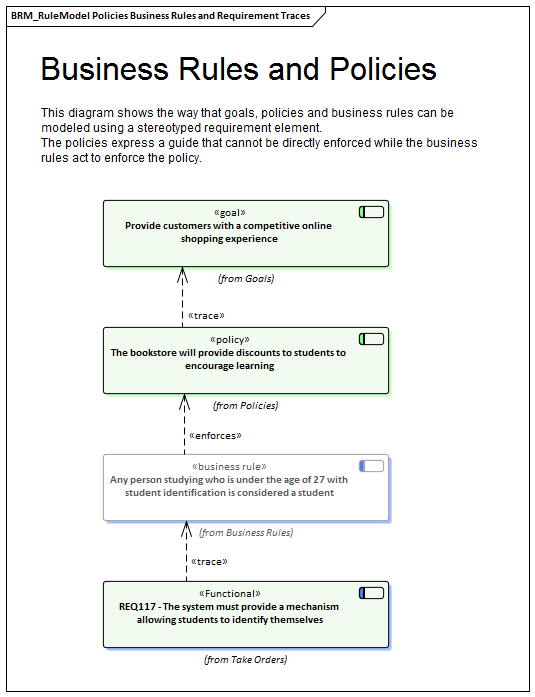 BRM_RuleModel Policies Business Rules and Requirement Traces

Business Rules and Policies

This diagram shows the way that goals, policies and business rules can be modeled using a stereotyped requirement element.
The policies express a guide that cannot be directly enforced while the business rules act to enforce the policy.

«goal»
Provide customers with a competitive online shopping experience

(from Goals)

«trace»

«policy»
The bookstore will provide discounts to students to encourage learning

(from Policies)

«enforces»

«business rule»
Any person studying who is under the age of 27 with student identification is considered a student

(from Business Rules)

«trace»

«Functional»
REQ117 - The system must provide a mechanism allowing students to identify themselves

(from Take Orders)